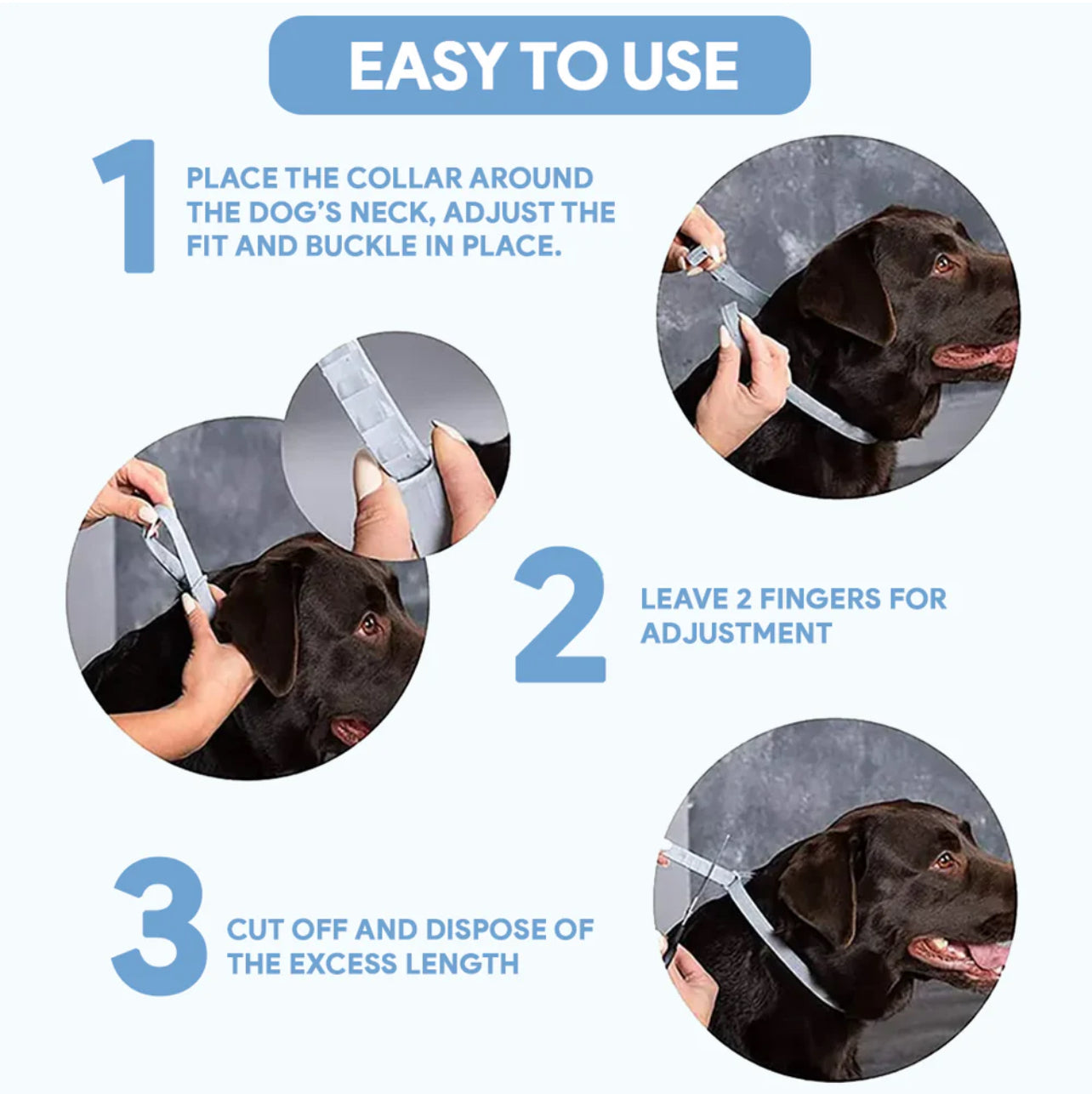 EASY TO USE

1 PLACE THE COLLAR AROUND THE DOG'S NECK, ADJUST THE FIT AND BUCKLE IN PLACE.

2 LEAVE 2 FINGERS FOR ADJUSTMENT

3 CUT OFF AND DISPOSE OF THE EXCESS LENGTH