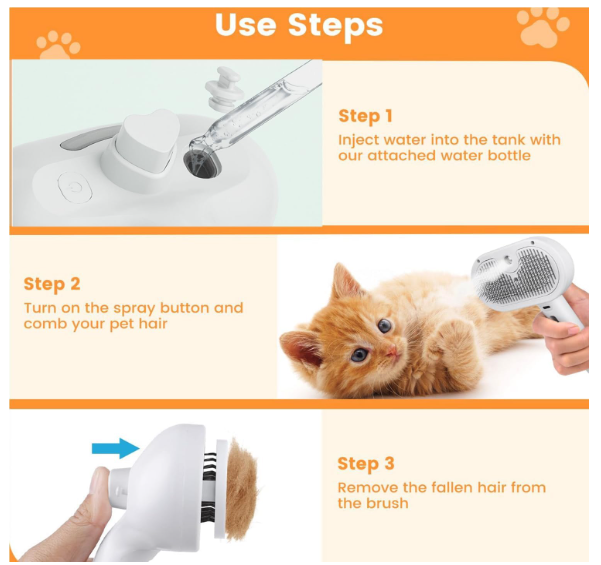 Use Steps

Step 1
Inject water into the tank with our attached water bottle

Step 2
Turn on the spray button and comb your pet hair

Step 3
Remove the fallen hair from the brush